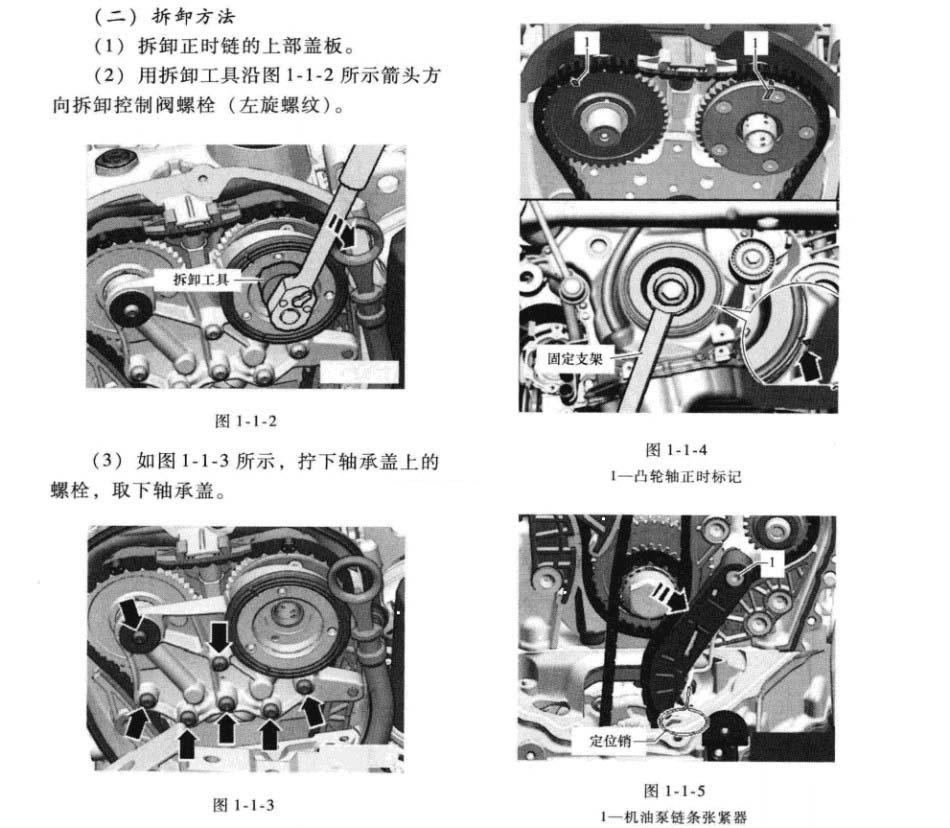 （二）拆卸方法

（1）拆卸正时链的上部盖板。

（2）用拆卸工具沿图 1-1-2 所示箭头方向拆卸控制阀螺栓（左旋螺纹）。

拆卸工具

图 1-1-2

（3）如图 1-1-3 所示，拧下轴承盖上的螺栓，取下轴承盖。

图 1-1-3

1

1

固定支架

图 1-1-4
1—凸轮轴正时标记

1

定位销

图 1-1-5
1—机油泵链条张紧器